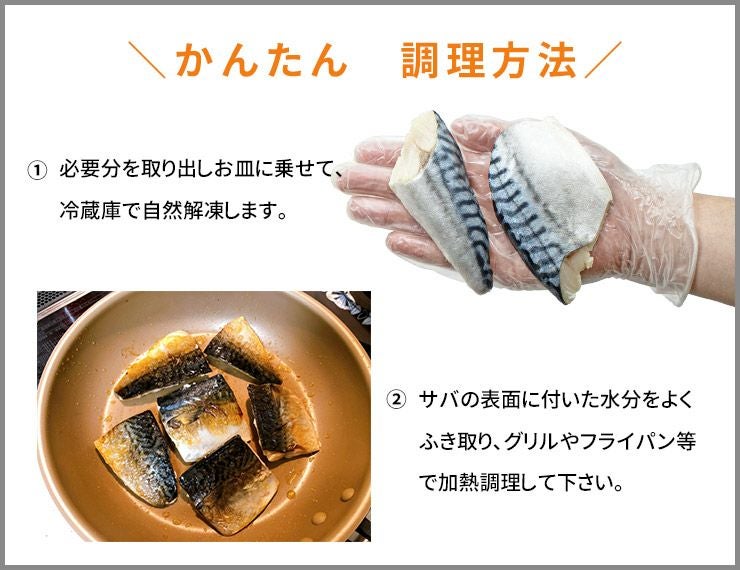 ＼かんたん　調理方法／

① 必要分を取り出しお皿に乗せて、冷蔵庫で自然解凍します。

② サバの表面に付いた水分をよくふき取り、グリルやフライパン等で加熱調理して下さい。